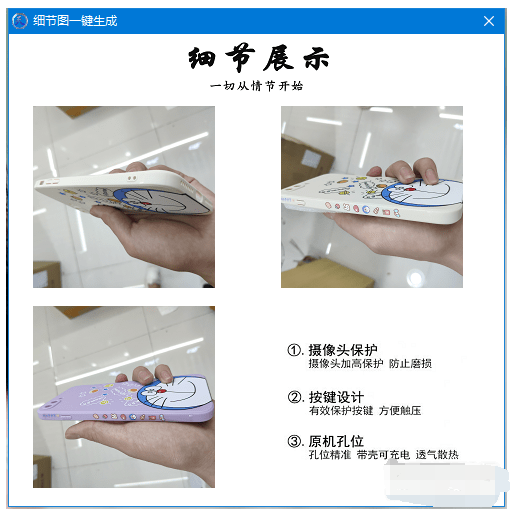 细节图一键生成

细节展示

一切从情节开始

①. 摄像头保护
摄像头加高保护 防止磨损

②. 按键设计
有效保护按键 方便触压

③. 原机孔位
孔位精准 带壳可充电 透气散热